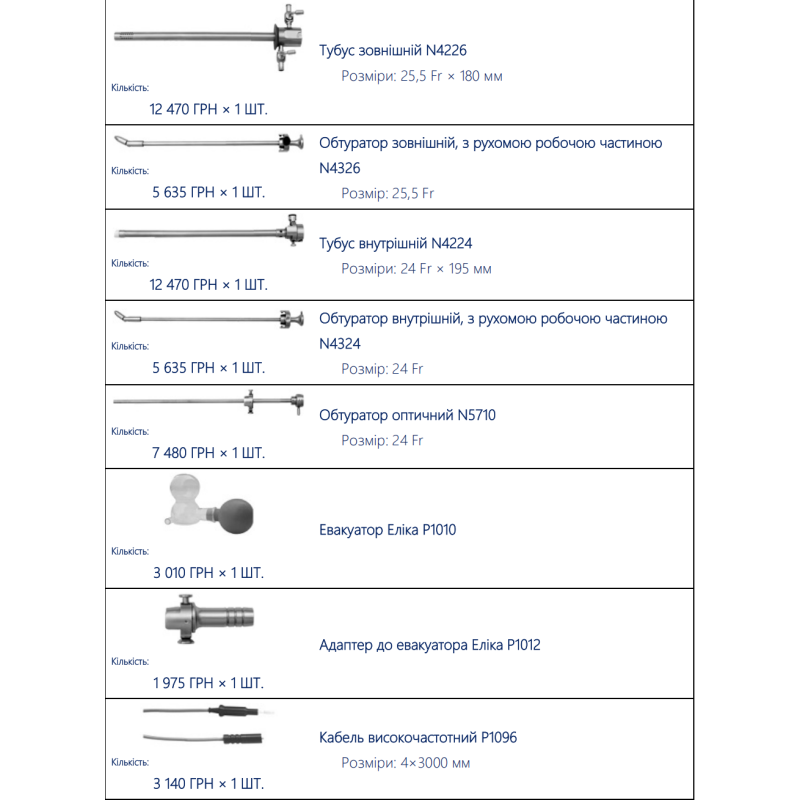 | | |
|---|---|
| Кількість: 12 470 ГРН × 1 ШТ. | Тубус зовнішній N4226 Розміри: 25,5 Fr × 180 мм |
| Кількість: 5 635 ГРН × 1 ШТ. | Обтуратор зовнішній, з рухомою робочою частиною N4326 Розмір: 25,5 Fr |
| Кількість: 12 470 ГРН × 1 ШТ. | Тубус внутрішній N4224 Розміри: 24 Fr × 195 мм |
| Кількість: 5 635 ГРН × 1 ШТ. | Обтуратор внутрішній, з рухомою робочою частиною N4324 Розмір: 24 Fr |
| Кількість: 7 480 ГРН × 1 ШТ. | Обтуратор оптичний N5710 Розмір: 24 Fr |
| Кількість: 3 010 ГРН × 1 ШТ. | Евакуатор Еліка P1010 |
| Кількість: 1 975 ГРН × 1 ШТ. | Адаптер до евакуатора Еліка P1012 |
| Кількість: 3 140 ГРН × 1 ШТ. | Кабель високочастотний P1096 Розміри: 4×3000 мм |